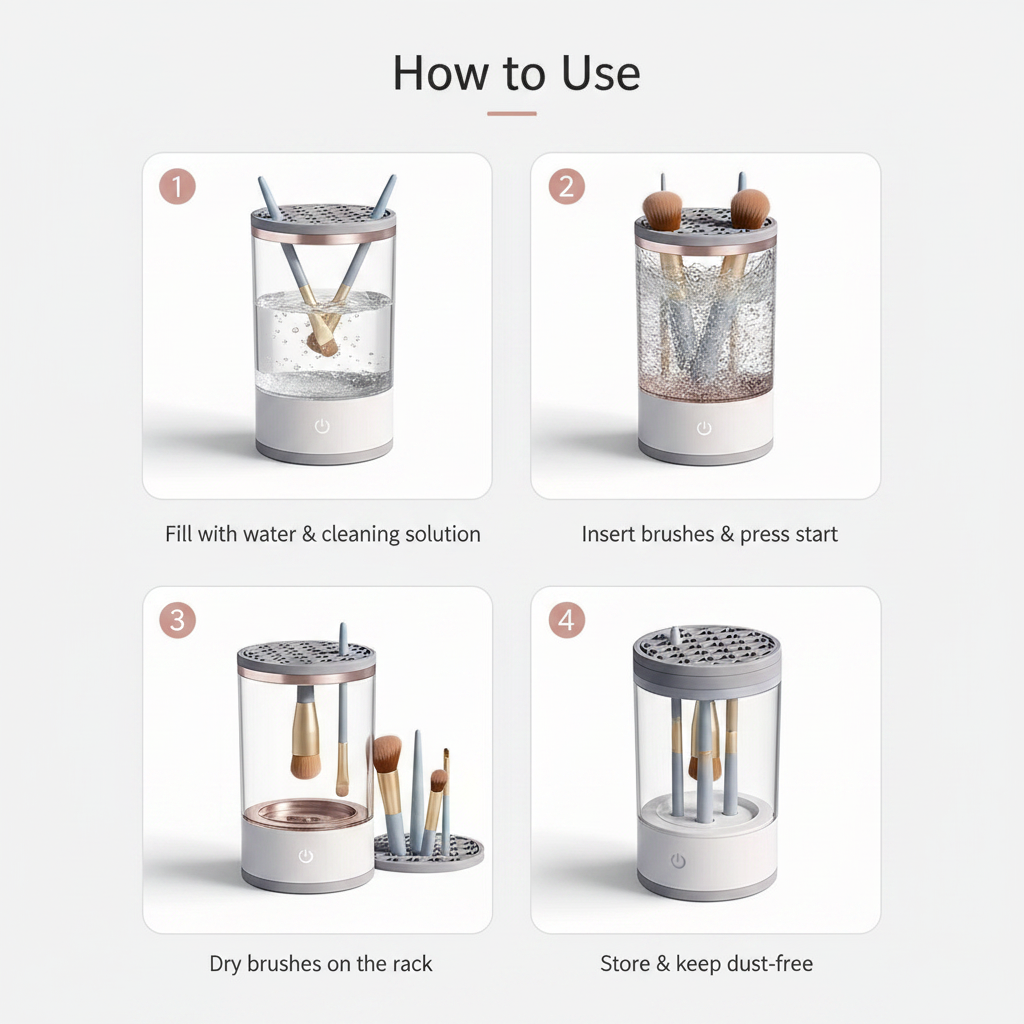 How to Use

1

Fill with water & cleaning solution

2

Insert brushes & press start

3

Dry brushes on the rack

4

Store & keep dust-free